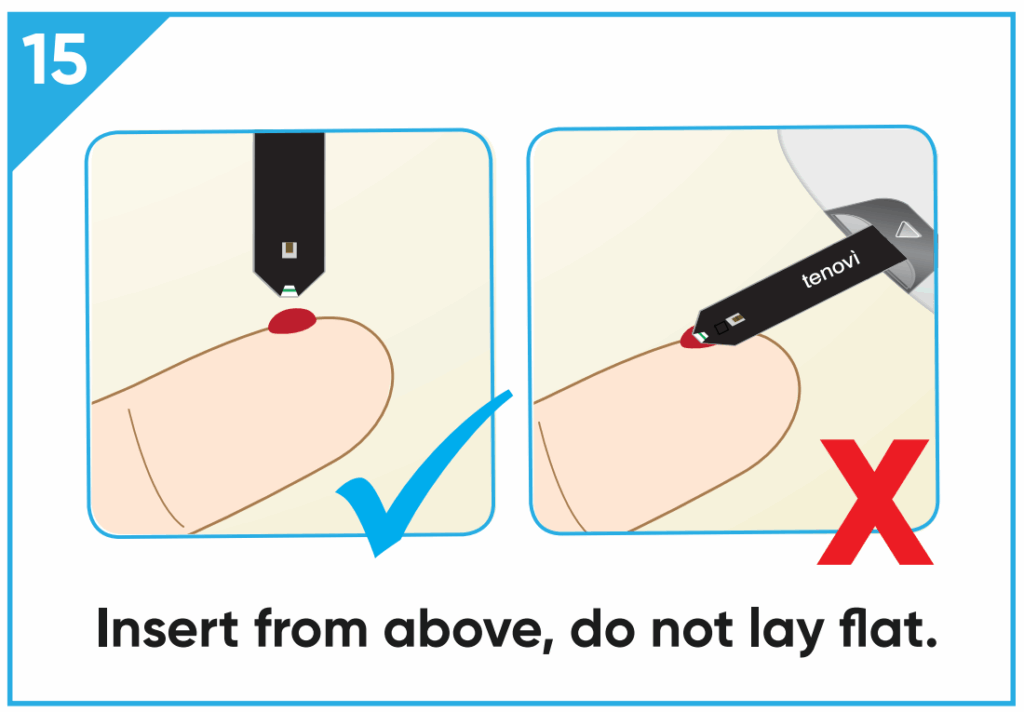 15

tenovi

Insert from above, do not lay flat.