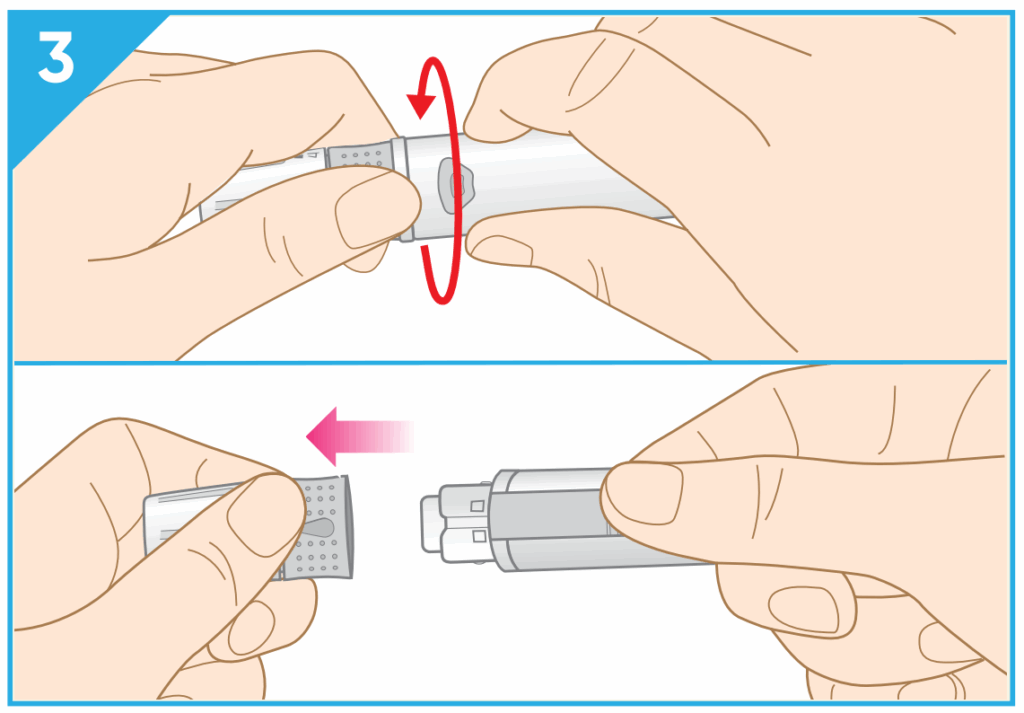 3